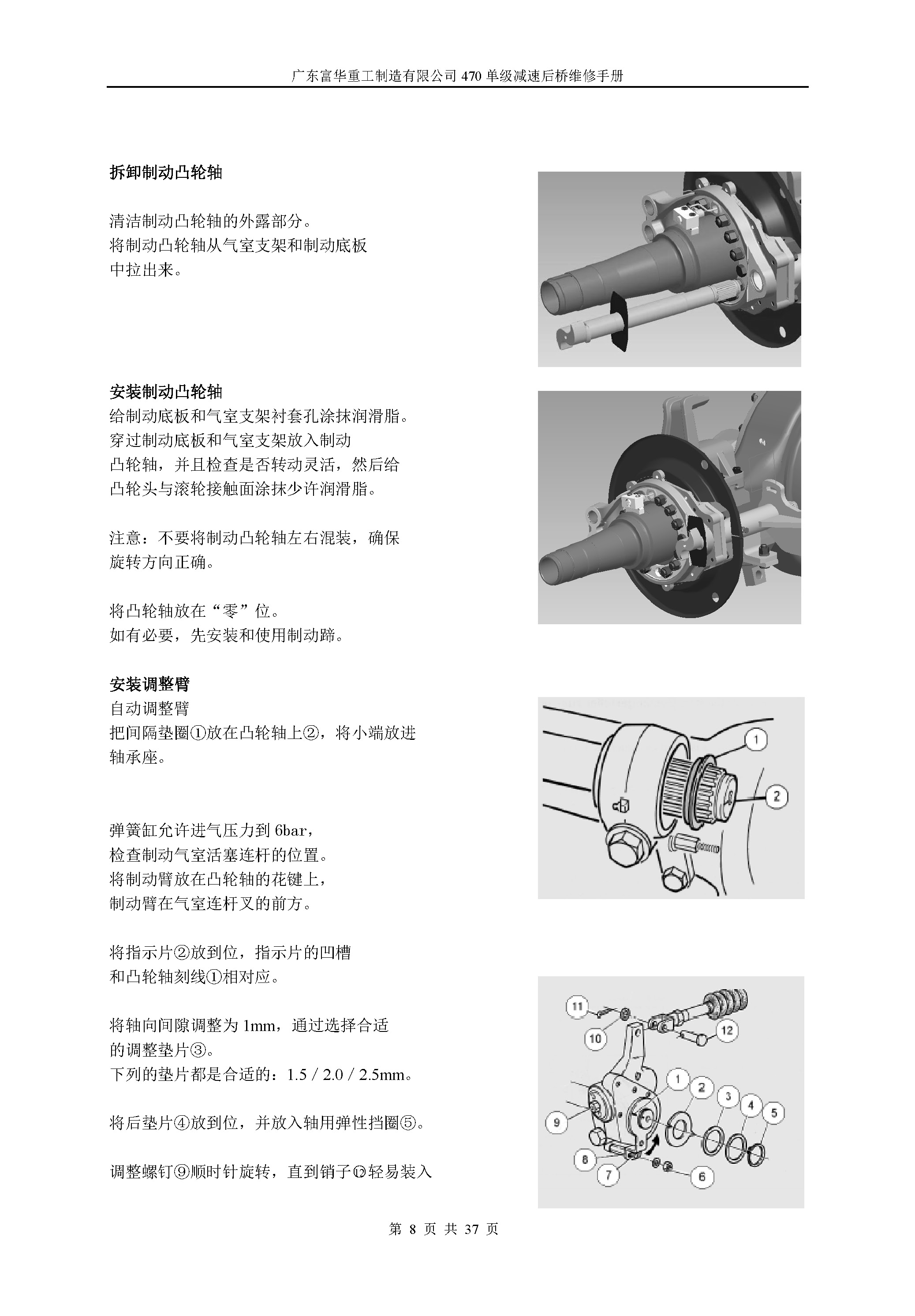 广东富华重工制造有限公司 470 单级减速后桥维修手册

拆卸制动凸轮轴

清洁制动凸轮轴的外露部分。
将制动凸轮轴从气室支架和制动底板中拉出来。

安装制动凸轮轴
给制动底板和气室支架衬套孔涂抹润滑脂。
穿过制动底板和气室支架放入制动凸轮轴，并且检查是否转动灵活，然后给凸轮头与滚轮接触面涂抹少许润滑脂。

注意：不要将制动凸轮轴左右混装，确保旋转方向正确。

将凸轮轴放在“零”位。
如有必要，先安装和使用制动蹄。

安装调整臂
自动调整臂
把间隔垫圈①放在凸轮轴上②，将小端放进轴承座。

1
2

弹簧缸允许进气压力到 6bar，
检查制动气室活塞连杆的位置。
将制动臂放在凸轮轴的花键上，
制动臂在气室连杆叉的前方。

将指示片②放到位，指示片的凹槽和凸轮轴刻线①相对应。

将轴向间隙调整为 1mm，通过选择合适的调整垫片③。
下列的垫片都是合适的：1.5 / 2.0 / 2.5mm。

将后垫片④放到位，并放入轴用弹性挡圈⑤。

调整螺钉⑨顺时针旋转，直到销子⑫轻易装入

11
10
12
1
2
3
4
5
9
8
7
6

第 8 页 共 37 页