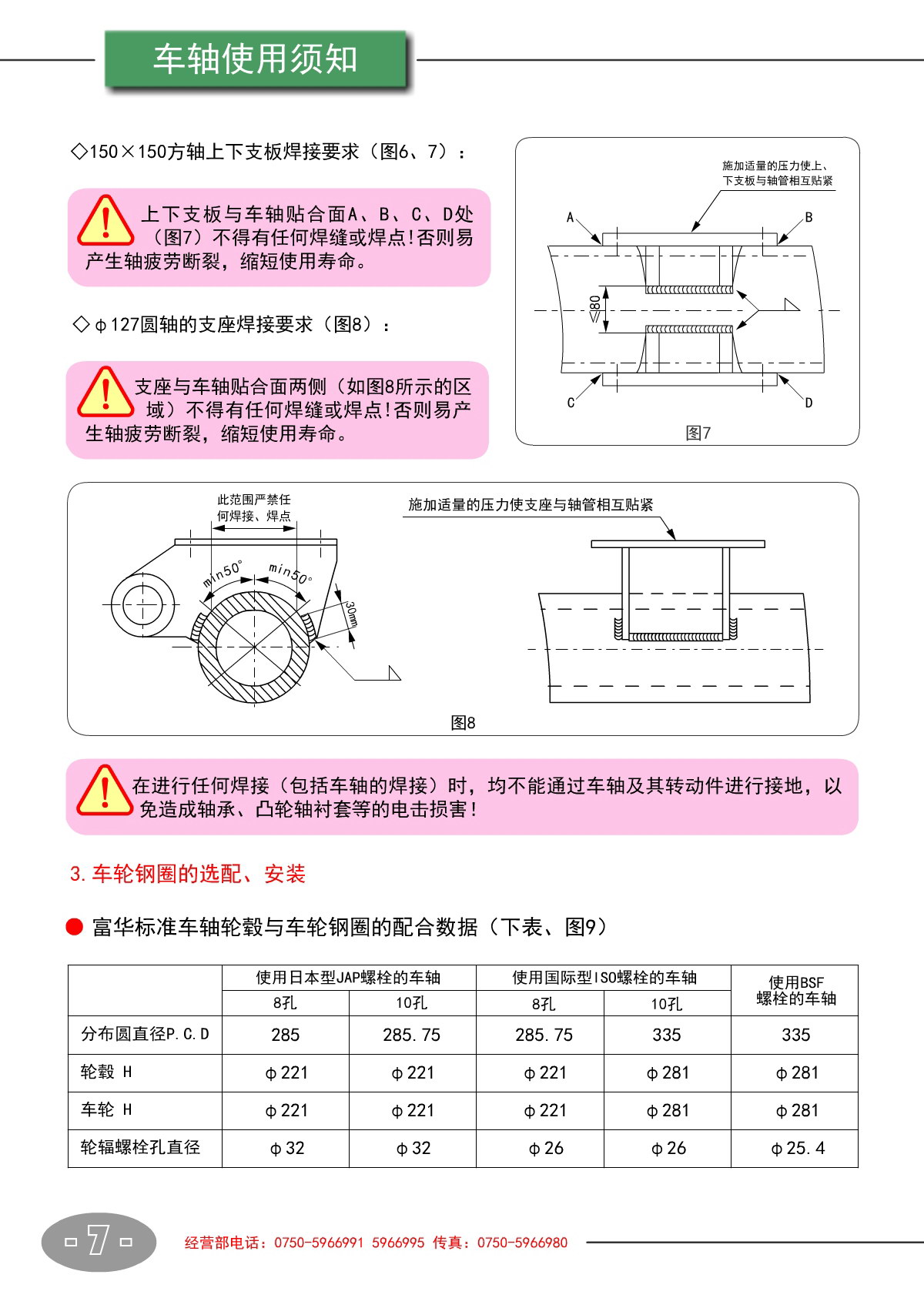 车轴使用须知

◇150×150方轴上下支板焊接要求（图6、7）：

上下支板与车轴贴合面A、B、C、D处（图7）不得有任何焊缝或焊点!否则易产生轴疲劳断裂，缩短使用寿命。

◇φ127圆轴的支座焊接要求（图8）：

支座与车轴贴合面两侧（如图8所示的区域）不得有任何焊缝或焊点!否则易产生轴疲劳断裂，缩短使用寿命。

施加适量的压力使上、下支板与轴管相互贴紧
A
B
≤80
C
D
图7

此范围严禁任何焊接、焊点
min50°
min50°
30mm
施加适量的压力使支座与轴管相互贴紧
图8

在进行任何焊接（包括车轴的焊接）时，均不能通过车轴及其转动件进行接地，以免造成轴承、凸轮轴衬套等的电击损害!

3.车轮钢圈的选配、安装

● 富华标准车轴轮毂与车轮钢圈的配合数据（下表、图9）

| | 使用日本型JAP螺栓的车轴 | | 使用国际型ISO螺栓的车轴 | | 使用BSF螺栓的车轴 |
|---|---|---|---|---|---|
| | 8孔 | 10孔 | 8孔 | 10孔 | |
| 分布圆直径P.C.D | 285 | 285.75 | 285.75 | 335 | 335 |
| 轮毂 H | φ221 | φ221 | φ221 | φ281 | φ281 |
| 车轮 H | φ221 | φ221 | φ221 | φ281 | φ281 |
| 轮辐螺栓孔直径 | φ32 | φ32 | φ26 | φ26 | φ25.4 |

7
经营部电话：0750-5966991 5966995 传真：0750-5966980