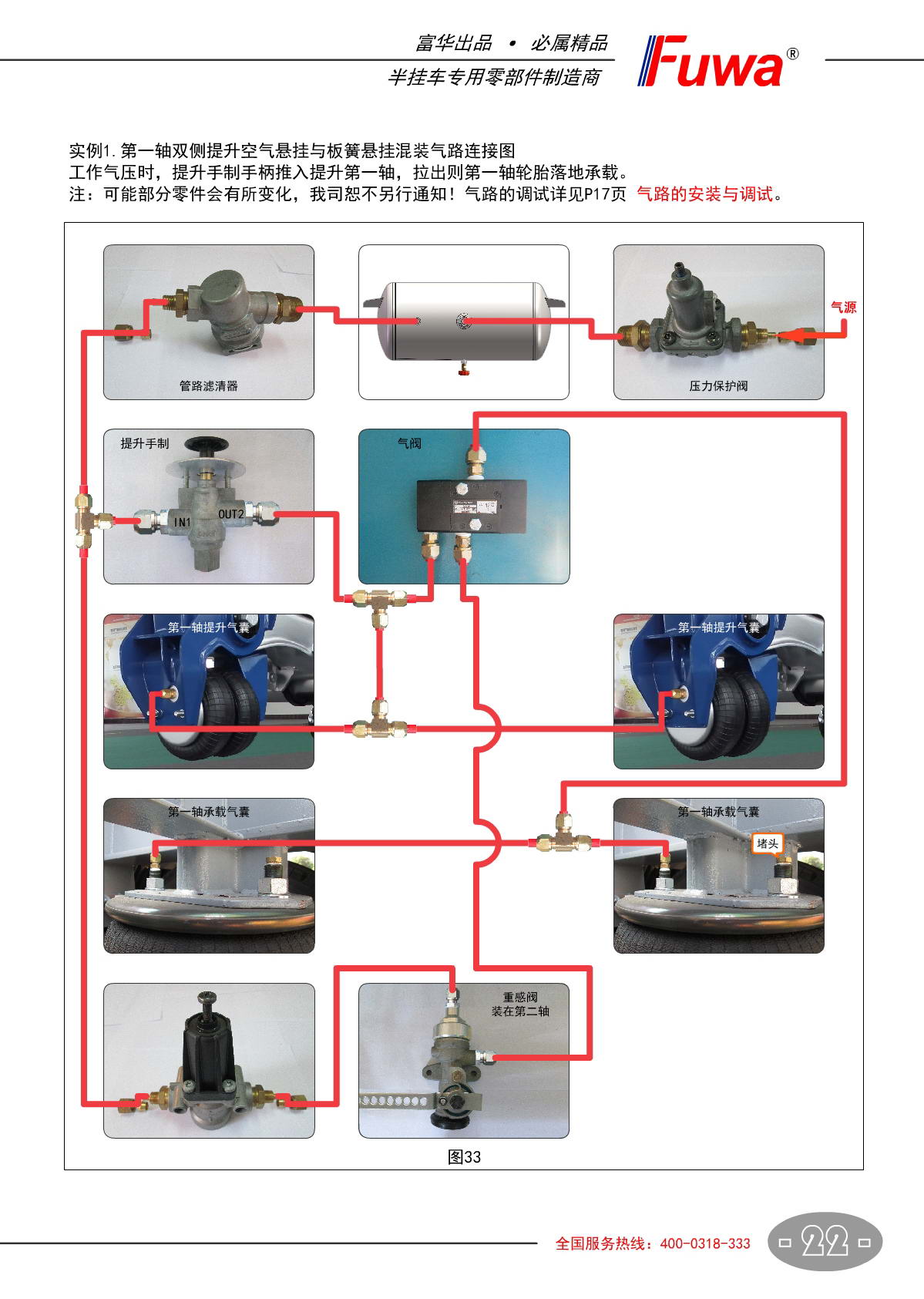 富华出品 • 必属精品
半挂车专用零部件制造商
Fuwa®

实例1.第一轴双侧提升空气悬挂与板簧悬挂混装气路连接图
工作气压时，提升手制手柄推入提升第一轴，拉出则第一轴轮胎落地承载。
注：可能部分零件会有所变化，我司恕不另行通知！气路的调试详见P17页 气路的安装与调试。

管路滤清器
压力保护阀
气源
提升手制
IN1
OUT2
气阀
第一轴提升气囊
第一轴提升气囊
第一轴承载气囊
第一轴承载气囊
堵头
重感阀
装在第二轴
图33

全国服务热线：400-0318-333
22