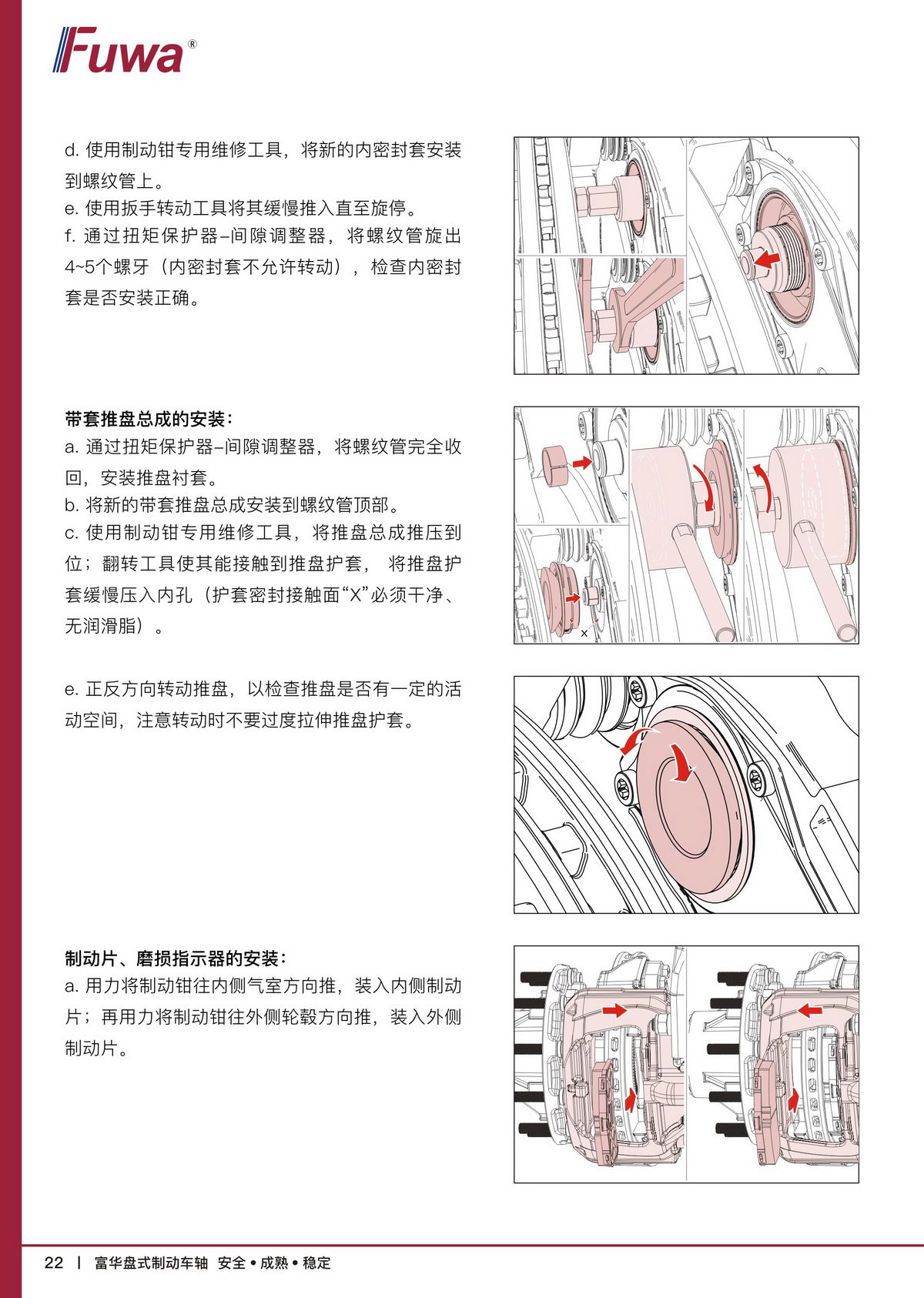 Fuwa®

d. 使用制动钳专用维修工具，将新的内密封套安装到螺纹管上。
e. 使用扳手转动工具将其缓慢推入直至旋停。
f. 通过扭矩保护器–间隙调整器，将螺纹管旋出4~5个螺牙（内密封套不允许转动），检查内密封套是否安装正确。

带套推盘总成的安装：
a. 通过扭矩保护器–间隙调整器，将螺纹管完全收回，安装推盘衬套。
b. 将新的带套推盘总成安装到螺纹管顶部。
c. 使用制动钳专用维修工具，将推盘总成推压到位；翻转工具使其能接触到推盘护套， 将推盘护套缓慢压入内孔（护套密封接触面“X”必须干净、无润滑脂）。

X

e. 正反方向转动推盘，以检查推盘是否有一定的活动空间，注意转动时不要过度拉伸推盘护套。

制动片、磨损指示器的安装：
a. 用力将制动钳往内侧气室方向推，装入内侧制动片；再用力将制动钳往外侧轮毂方向推，装入外侧制动片。

22 | 富华盘式制动车轴 安全 • 成熟 • 稳定